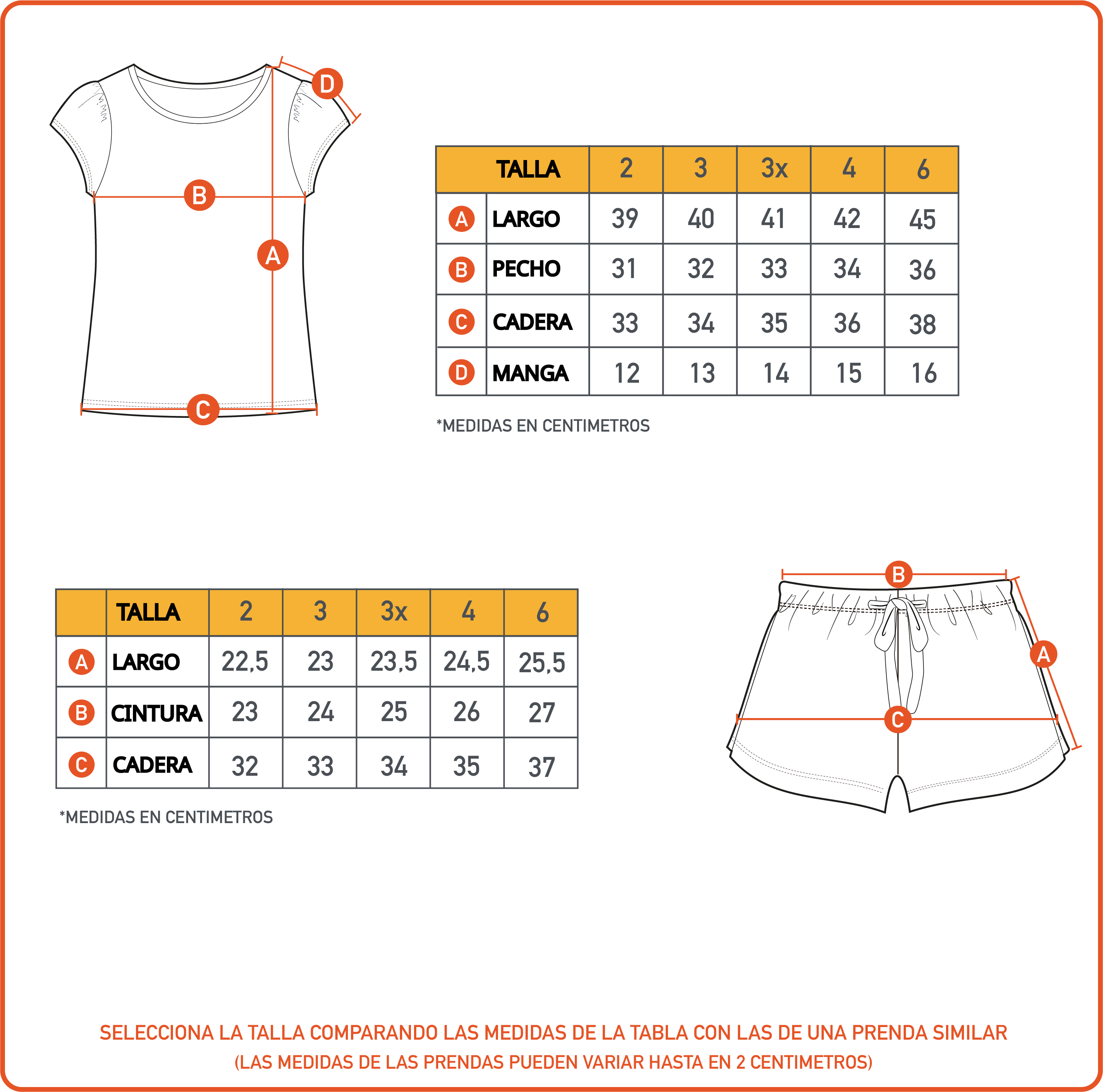 D
B
A
C

| | TALLA | 2 | 3 | 3x | 4 | 6 |
|---|---|---|---|---|---|---|
| A | LARGO | 39 | 40 | 41 | 42 | 45 |
| B | PECHO | 31 | 32 | 33 | 34 | 36 |
| C | CADERA | 33 | 34 | 35 | 36 | 38 |
| D | MANGA | 12 | 13 | 14 | 15 | 16 |

*MEDIDAS EN CENTIMETROS

| | TALLA | 2 | 3 | 3x | 4 | 6 |
|---|---|---|---|---|---|---|
| A | LARGO | 22,5 | 23 | 23,5 | 24,5 | 25,5 |
| B | CINTURA | 23 | 24 | 25 | 26 | 27 |
| C | CADERA | 32 | 33 | 34 | 35 | 37 |

*MEDIDAS EN CENTIMETROS

B
A
C

SELECCIONA LA TALLA COMPARANDO LAS MEDIDAS DE LA TABLA CON LAS DE UNA PRENDA SIMILAR
(LAS MEDIDAS DE LAS PRENDAS PUEDEN VARIAR HASTA EN 2 CENTIMETROS)