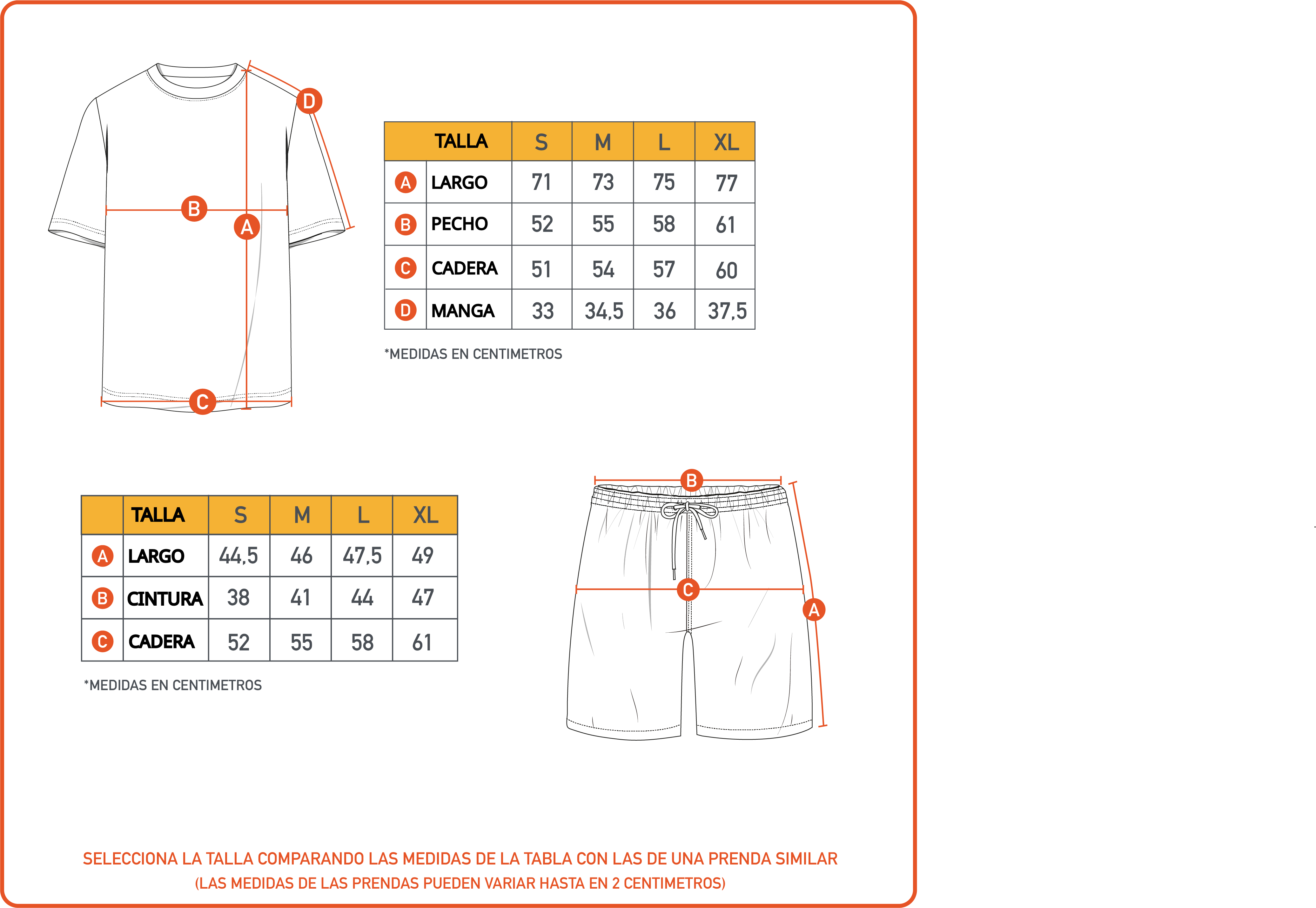 D
B
A
C

| | TALLA | S | M | L | XL |
|---|---|---|---|---|---|
| A | LARGO | 71 | 73 | 75 | 77 |
| B | PECHO | 52 | 55 | 58 | 61 |
| C | CADERA | 51 | 54 | 57 | 60 |
| D | MANGA | 33 | 34,5 | 36 | 37,5 |

*MEDIDAS EN CENTIMETROS

| | TALLA | S | M | L | XL |
|---|---|---|---|---|---|
| A | LARGO | 44,5 | 46 | 47,5 | 49 |
| B | CINTURA | 38 | 41 | 44 | 47 |
| C | CADERA | 52 | 55 | 58 | 61 |

*MEDIDAS EN CENTIMETROS

B
C
A

SELECCIONA LA TALLA COMPARANDO LAS MEDIDAS DE LA TABLA CON LAS DE UNA PRENDA SIMILAR
(LAS MEDIDAS DE LAS PRENDAS PUEDEN VARIAR HASTA EN 2 CENTIMETROS)