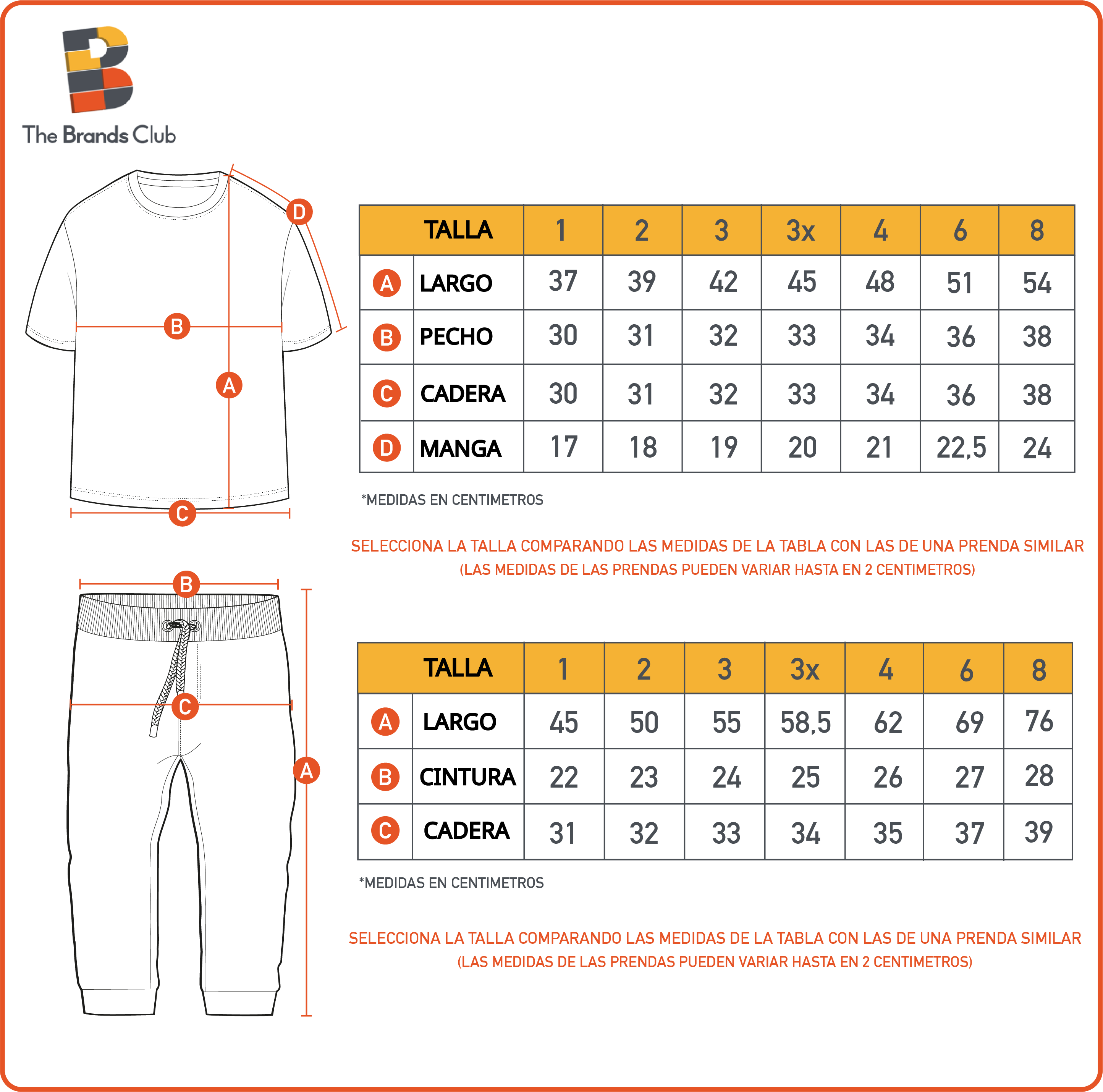 The Brands Club

D
B
A
C

| | TALLA | 1 | 2 | 3 | 3x | 4 | 6 | 8 |
|---|---|---|---|---|---|---|---|---|
| A | LARGO | 37 | 39 | 42 | 45 | 48 | 51 | 54 |
| B | PECHO | 30 | 31 | 32 | 33 | 34 | 36 | 38 |
| C | CADERA | 30 | 31 | 32 | 33 | 34 | 36 | 38 |
| D | MANGA | 17 | 18 | 19 | 20 | 21 | 22,5 | 24 |

*MEDIDAS EN CENTIMETROS

SELECCIONA LA TALLA COMPARANDO LAS MEDIDAS DE LA TABLA CON LAS DE UNA PRENDA SIMILAR
(LAS MEDIDAS DE LAS PRENDAS PUEDEN VARIAR HASTA EN 2 CENTIMETROS)

B
C
A

| | TALLA | 1 | 2 | 3 | 3x | 4 | 6 | 8 |
|---|---|---|---|---|---|---|---|---|
| A | LARGO | 45 | 50 | 55 | 58,5 | 62 | 69 | 76 |
| B | CINTURA | 22 | 23 | 24 | 25 | 26 | 27 | 28 |
| C | CADERA | 31 | 32 | 33 | 34 | 35 | 37 | 39 |

*MEDIDAS EN CENTIMETROS

SELECCIONA LA TALLA COMPARANDO LAS MEDIDAS DE LA TABLA CON LAS DE UNA PRENDA SIMILAR
(LAS MEDIDAS DE LAS PRENDAS PUEDEN VARIAR HASTA EN 2 CENTIMETROS)