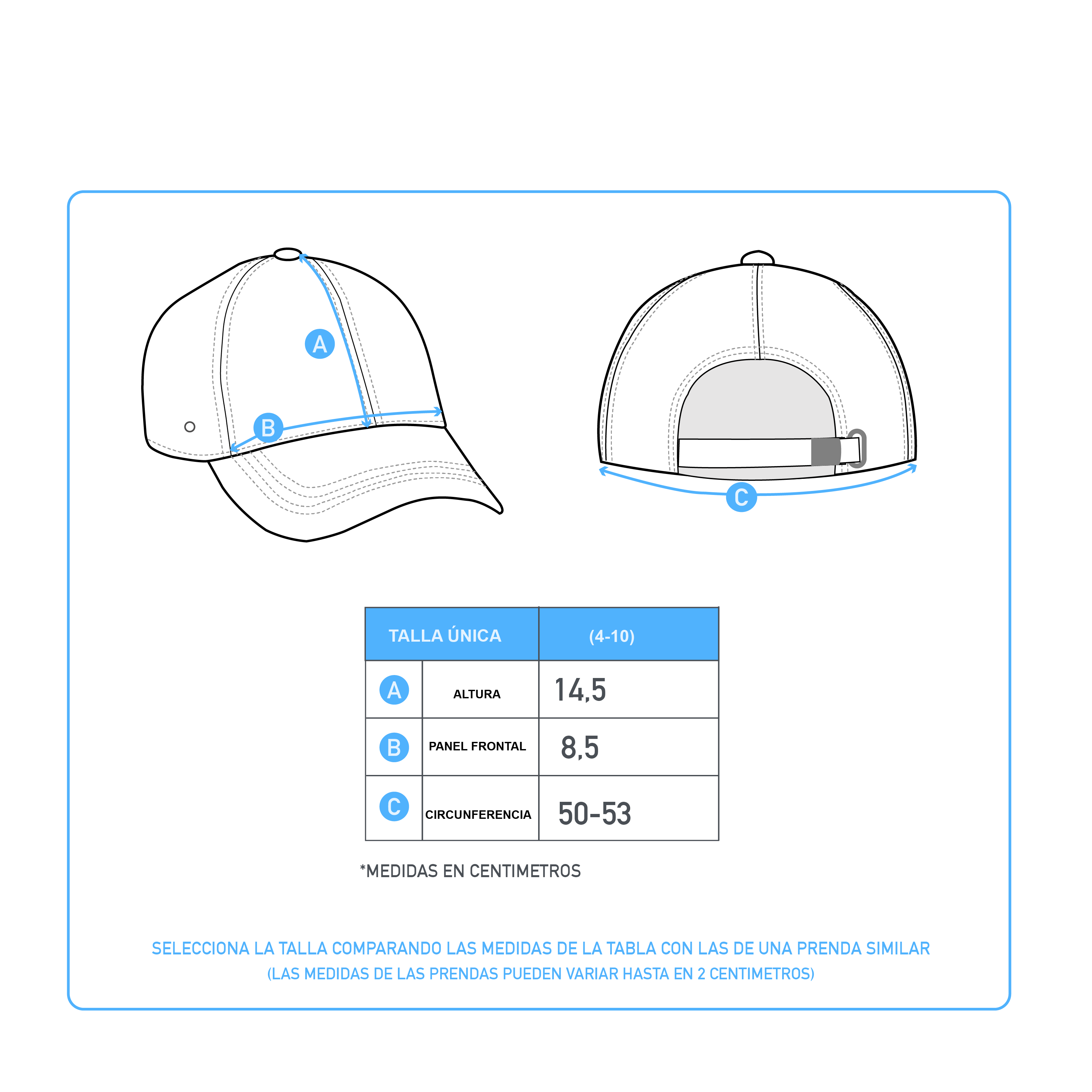 A

B

C

| TALLA ÚNICA | | (4-10) |
|---|---|---|
| A | ALTURA | 14,5 |
| B | PANEL FRONTAL | 8,5 |
| C | CIRCUNFERENCIA | 50-53 |

*MEDIDAS EN CENTIMETROS

SELECCIONA LA TALLA COMPARANDO LAS MEDIDAS DE LA TABLA CON LAS DE UNA PRENDA SIMILAR
(LAS MEDIDAS DE LAS PRENDAS PUEDEN VARIAR HASTA EN 2 CENTIMETROS)