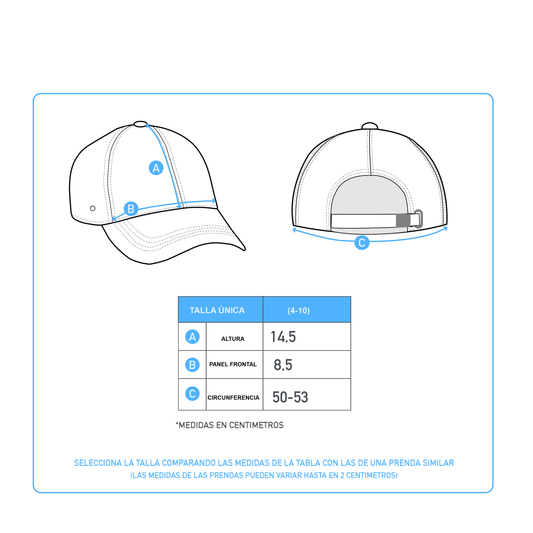 A
B
C

| TALLA ÚNICA | | (4-10) |
|---|---|---|
| A | ALTURA | 14,5 |
| B | PANEL FRONTAL | 8,5 |
| C | CIRCUNFERENCIA | 50-53 |

*MEDIDAS EN CENTIMETROS

SELECCIONA LA TALLA COMPARANDO LAS MEDIDAS DE LA TABLA CON LAS DE UNA PRENDA SIMILAR
(LAS MEDIDAS DE LAS PRENDAS PUEDEN VARIAR HASTA EN 2 CENTIMETROS)