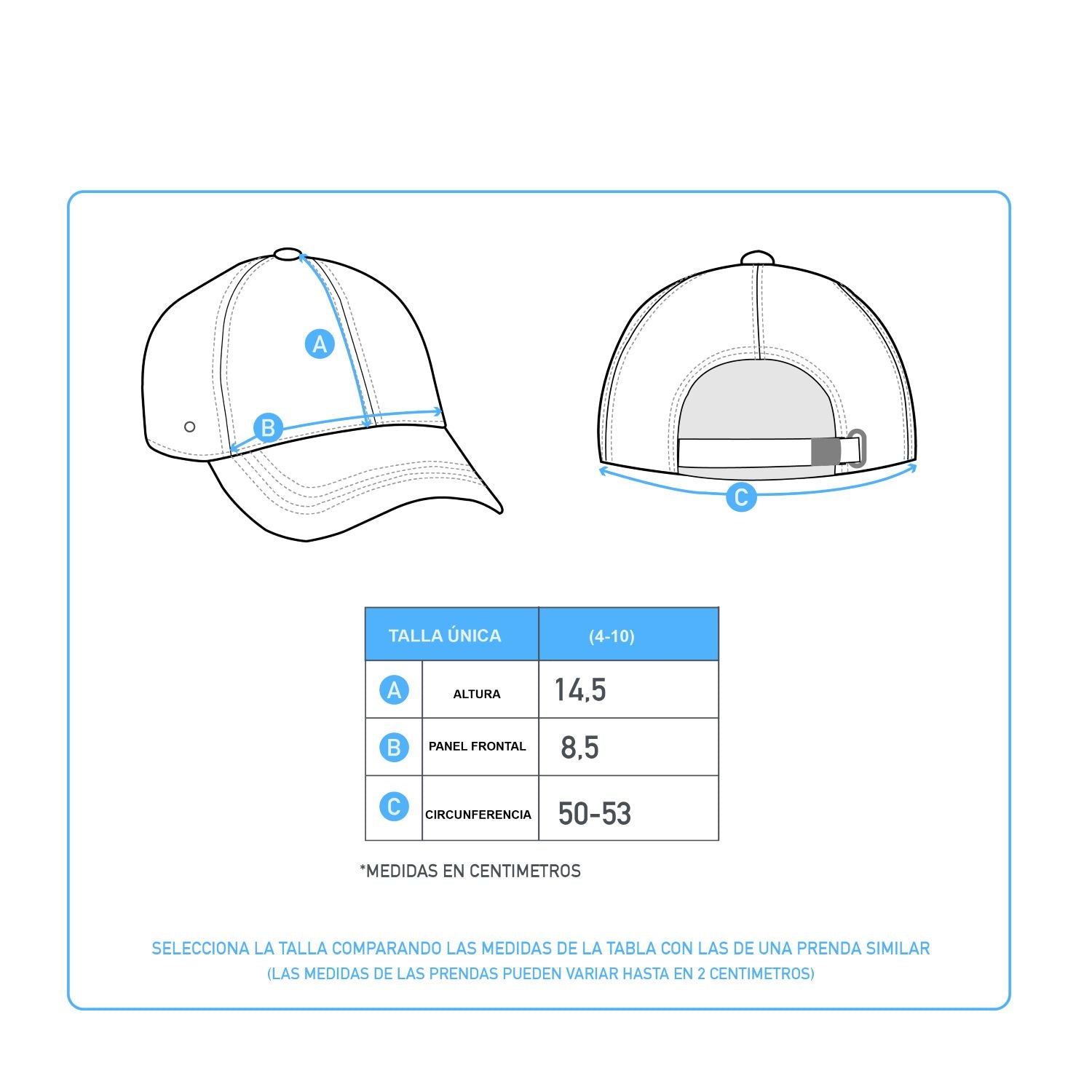 A

B

C

| TALLA ÚNICA | | (4-10) |
|---|---|---|
| A | ALTURA | 14,5 |
| B | PANEL FRONTAL | 8,5 |
| C | CIRCUNFERENCIA | 50-53 |

*MEDIDAS EN CENTIMETROS

SELECCIONA LA TALLA COMPARANDO LAS MEDIDAS DE LA TABLA CON LAS DE UNA PRENDA SIMILAR
(LAS MEDIDAS DE LAS PRENDAS PUEDEN VARIAR HASTA EN 2 CENTIMETROS)